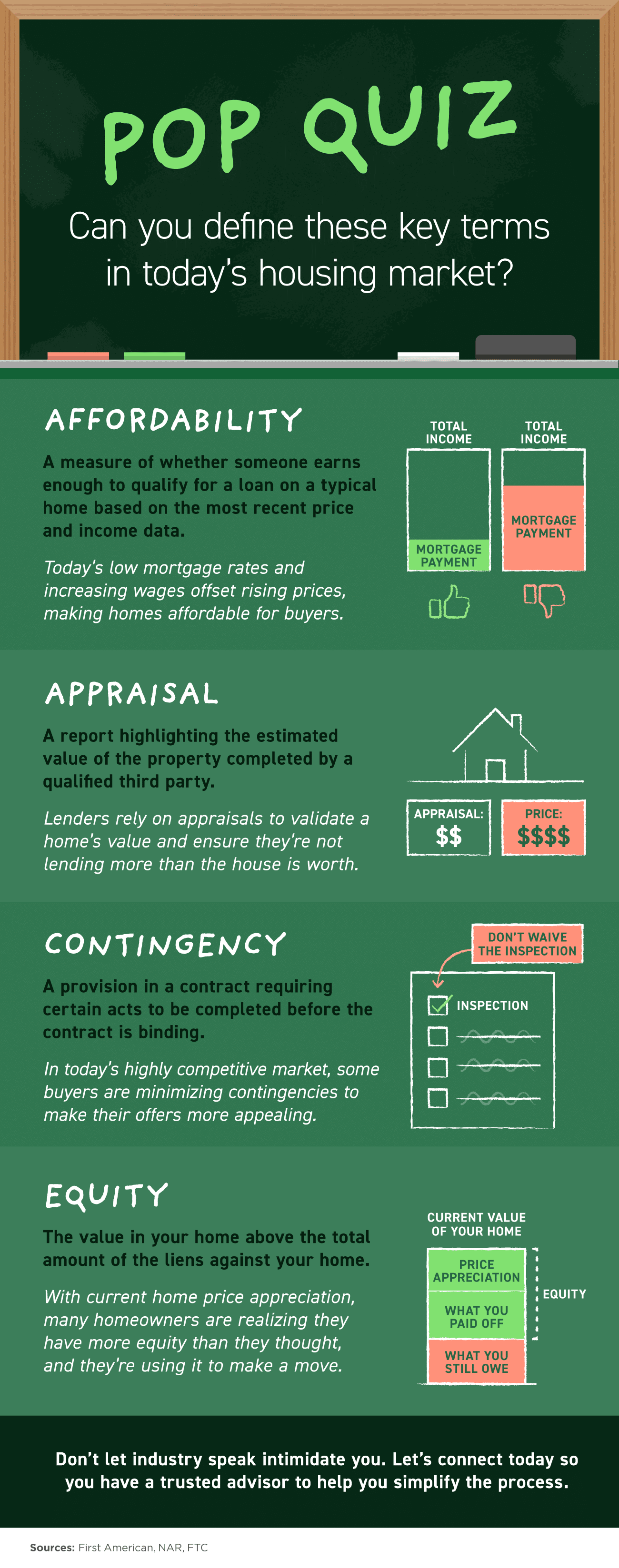 POP QUIZ

Can you define these key terms in today's housing market?

AFFORDABILITY

A measure of whether someone earns enough to qualify for a loan on a typical home based on the most recent price and income data.

Today's low mortgage rates and increasing wages offset rising prices, making homes affordable for buyers.

TOTAL INCOME

MORTGAGE PAYMENT

TOTAL INCOME

MORTGAGE PAYMENT

APPRAISAL

A report highlighting the estimated value of the property completed by a qualified third party.

Lenders rely on appraisals to validate a home's value and ensure they're not lending more than the house is worth.

APPRAISAL: $$

PRICE: $$$$

CONTINGENCY

A provision in a contract requiring certain acts to be completed before the contract is binding.

In today's highly competitive market, some buyers are minimizing contingencies to make their offers more appealing.

DON'T WAIVE THE INSPECTION

INSPECTION

EQUITY

The value in your home above the total amount of the liens against your home.

With current home price appreciation, many homeowners are realizing they have more equity than they thought, and they're using it to make a move.

CURRENT VALUE OF YOUR HOME

PRICE APPRECIATION

WHAT YOU PAID OFF

WHAT YOU STILL OWE

EQUITY

Don't let industry speak intimidate you. Let's connect today so you have a trusted advisor to help you simplify the process.

Sources: First American, NAR, FTC