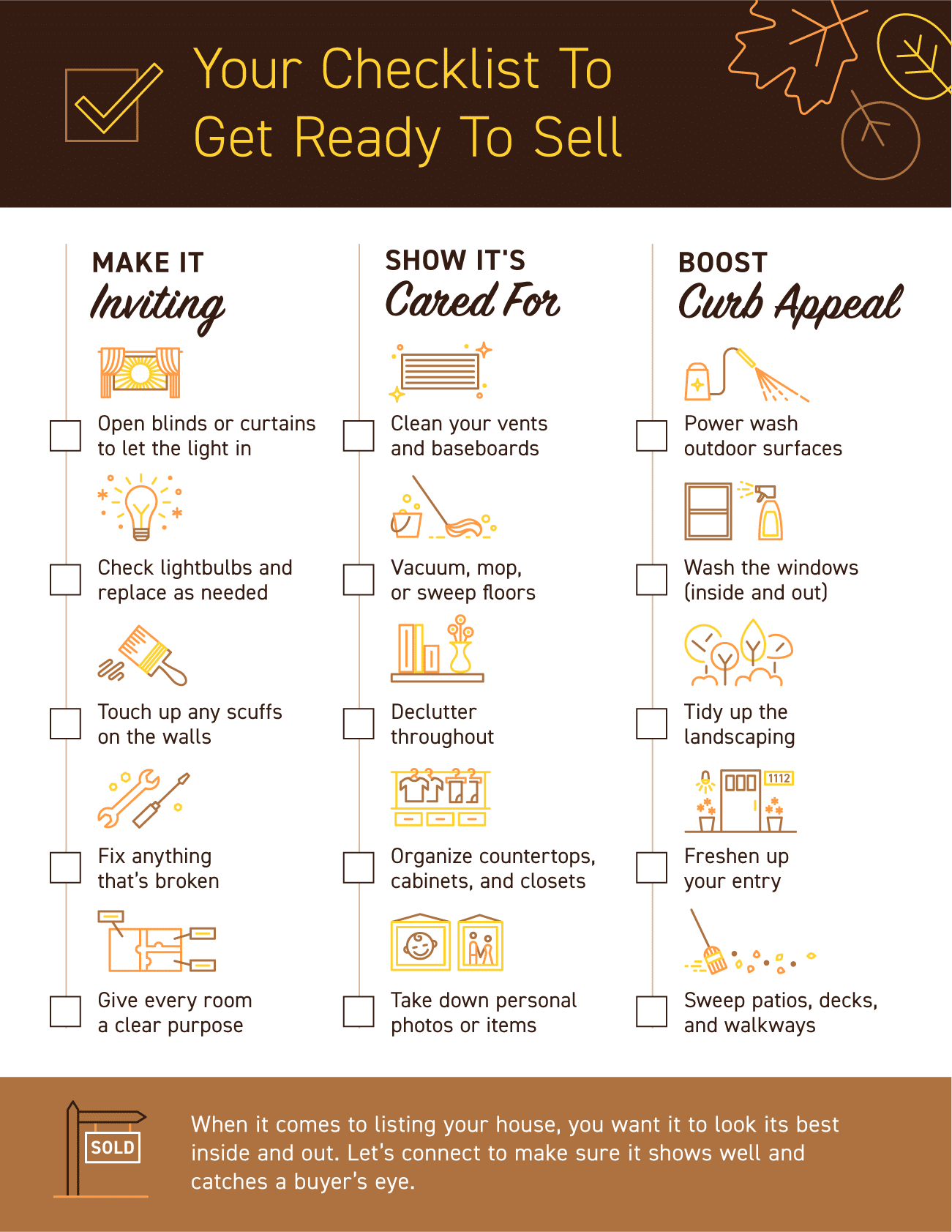 Your Checklist To Get Ready To Sell

MAKE IT
Inviting

Open blinds or curtains to let the light in

Check lightbulbs and replace as needed

Touch up any scuffs on the walls

Fix anything that's broken

Give every room a clear purpose

SHOW IT'S
Cared For

Clean your vents and baseboards

Vacuum, mop, or sweep floors

Declutter throughout

Organize countertops, cabinets, and closets

Take down personal photos or items

BOOST
Curb Appeal

Power wash outdoor surfaces

Wash the windows (inside and out)

Tidy up the landscaping

1112

Freshen up your entry

Sweep patios, decks, and walkways

SOLD

When it comes to listing your house, you want it to look its best inside and out. Let's connect to make sure it shows well and catches a buyer's eye.